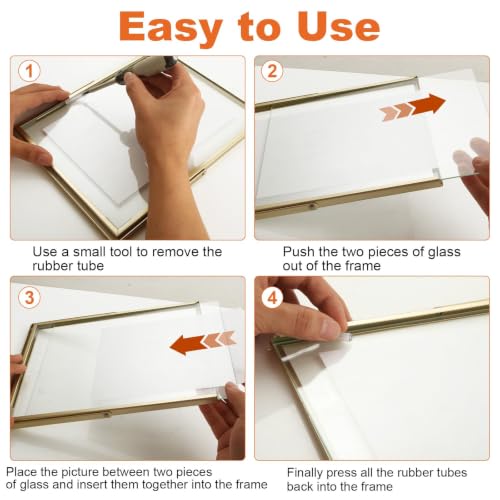 Easy to Use

1

Use a small tool to remove the rubber tube

2

Push the two pieces of glass out of the frame

3

Place the picture between two pieces of glass and insert them together into the frame

4

Finally press all the rubber tubes back into the frame