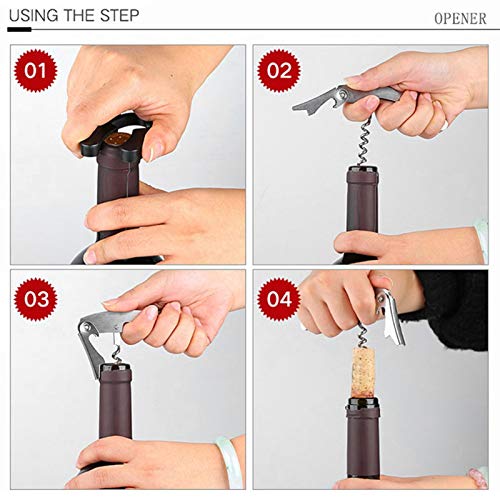 USING THE STEP

OPENER

01

02

03

04