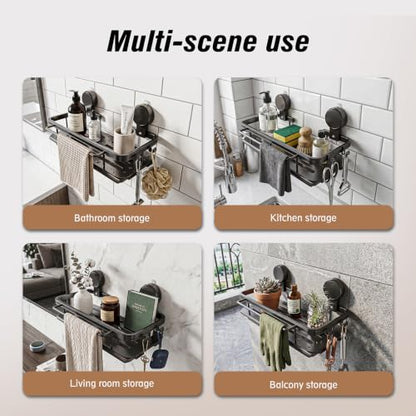 Multi-scene use

Bathroom storage

Kitchen storage

Living room storage

Balcony storage