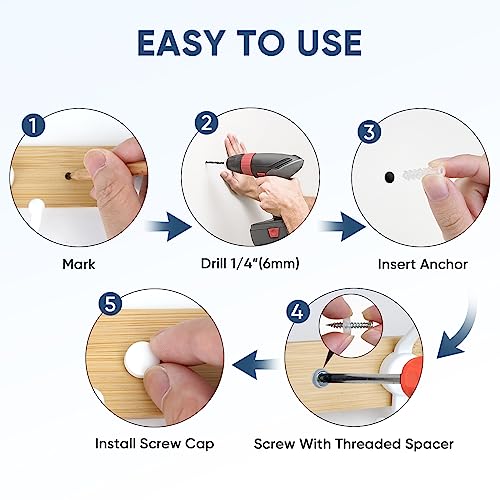 EASY TO USE

1

Mark

2

Drill 1/4"(6mm)

3

Insert Anchor

4

Screw With Threaded Spacer

5

Install Screw Cap