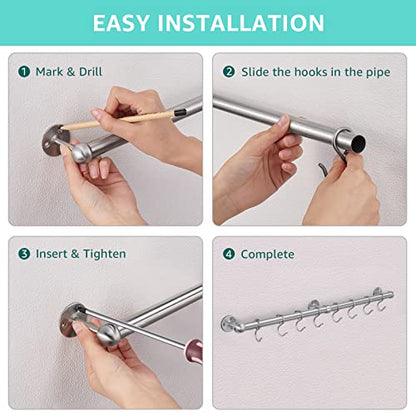 EASY INSTALLATION

1 Mark & Drill

2 Slide the hooks in the pipe

3 Insert & Tighten

4 Complete