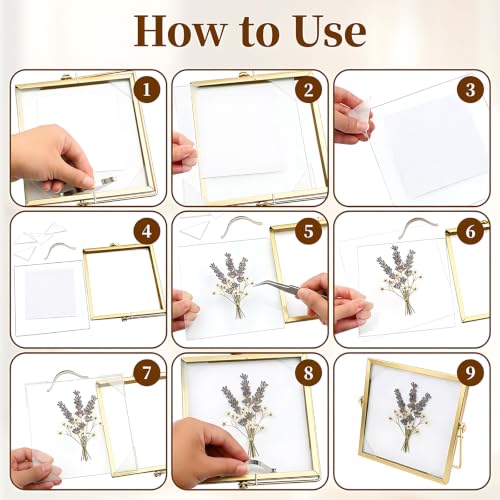 How to Use

1

2

3

4

5

6

7

8

9