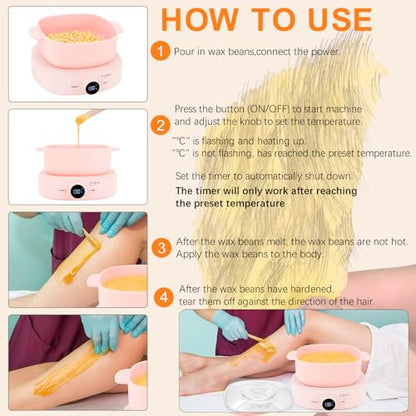 HOW TO USE

1 Pour in wax beans,connect the power.

2 Press the button (ON/OFF) to start machine and adjust the knob to set the temperature.

"℃" is flashing and heating up.
"℃" is not flashing, has reached the preset temperature.

Set the timer to automatically shut down.
The timer will only work after reaching the preset temperature

3 After the wax beans melt, the wax beans are not hot. Apply the wax beans to the body.

4 After the wax beans have hardened, tear them off against the direction of the hair.