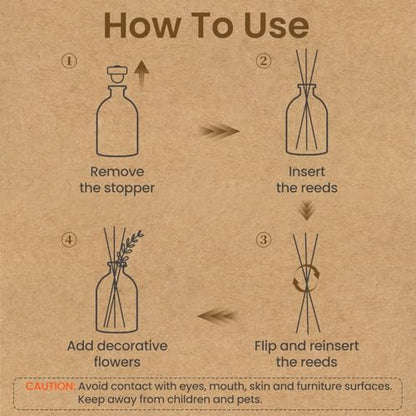 How To Use

①

Remove the stopper

②

Insert the reeds

③

Flip and reinsert the reeds

④

Add decorative flowers

CAUTION: Avoid contact with eyes, mouth, skin and furniture surfaces. Keep away from children and pets.