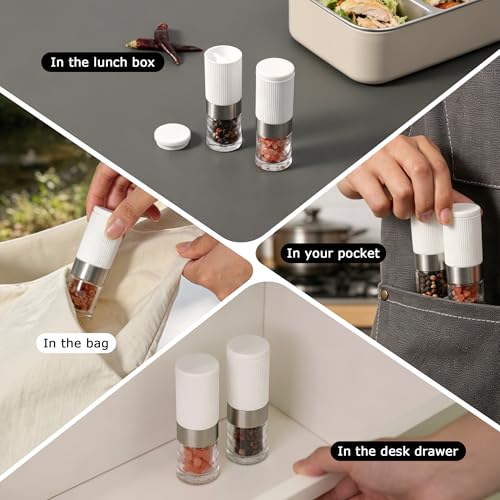 In the lunch box

In your pocket

In the bag

In the desk drawer