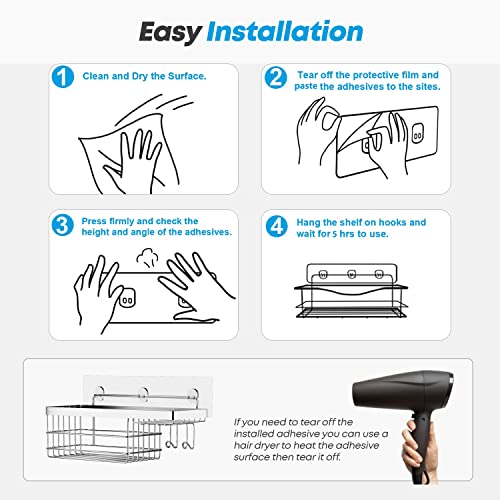 Easy Installation

1 Clean and Dry the Surface.

2 Tear off the protective film and paste the adhesives to the sites.

3 Press firmly and check the height and angle of the adhesives.

4 Hang the shelf on hooks and wait for 5 hrs to use.

If you need to tear off the installed adhesive you can use a hair dryer to heat the adhesive surface then tear it off.