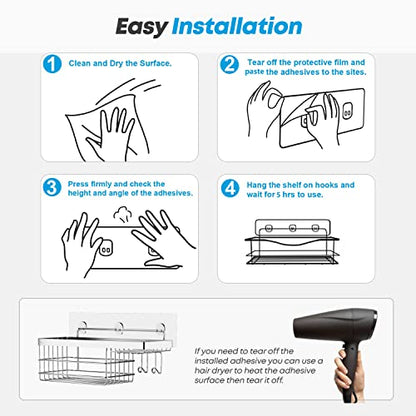 Easy Installation

1 Clean and Dry the Surface.

2 Tear off the protective film and paste the adhesives to the sites.

3 Press firmly and check the height and angle of the adhesives.

4 Hang the shelf on hooks and wait for 5 hrs to use.

If you need to tear off the installed adhesive you can use a hair dryer to heat the adhesive surface then tear it off.