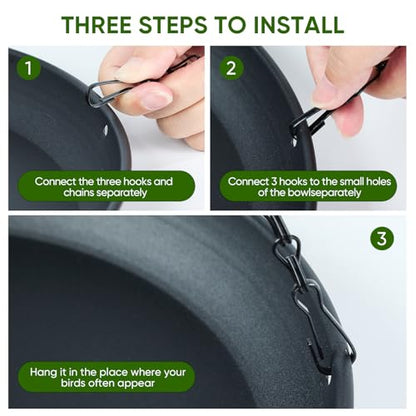 THREE STEPS TO INSTALL

1

Connect the three hooks and chains separately

2

Connect 3 hooks to the small holes of the bowlseparately

3

Hang it in the place where your birds often appear