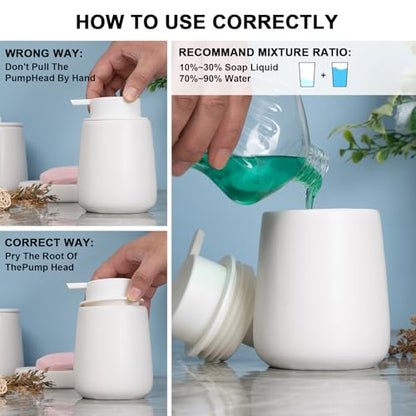 HOW TO USE CORRECTLY

WRONG WAY:
Don't Pull The PumpHead By Hand

CORRECT WAY:
Pry The Root Of ThePump Head

RECOMMAND MIXTURE RATIO:
10%~30% Soap Liquid
70%~90% Water

+