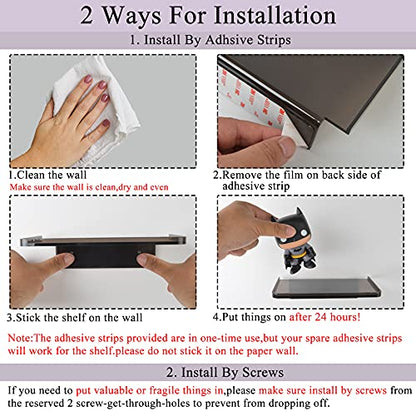 2 Ways For Installation

1. Install By Adhsive Strips

1.Clean the wall
Make sure the wall is clean,dry and even

2.Remove the film on back side of adhesive strip

3.Stick the shelf on the wall

4.Put things on after 24 hours!

Note:The adhesive strips provided are in one-time use,but your spare adhesive strips will work for the shelf.please do not stick it on the paper wall.

2. Install By Screws

If you need to put valuable or fragile things in,please make sure install by screws from the reserved 2 screw-get-through-holes to prevent from dropping off.