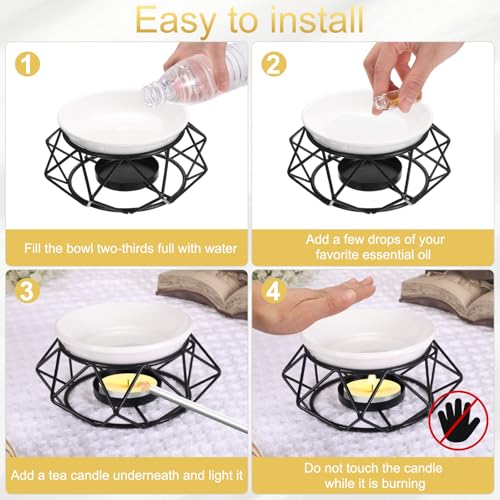 Easy to install

1

Fill the bowl two-thirds full with water

2

Add a few drops of your favorite essential oil

3

Add a tea candle underneath and light it

4

Do not touch the candle while it is burning