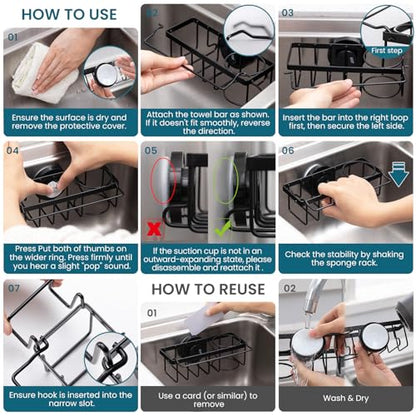 HOW TO USE

01

Ensure the surface is dry and remove the protective cover.

02

Attach the towel bar as shown. If it doesn't fit smoothly, reverse the direction.

03

First step

Insert the bar into the right loop first, then secure the left side.

04

Press Put both of thumbs on the wider ring. Press firmly until you hear a slight "pop" sound.

05

If the suction cup is not in an outward-expanding state, please disassemble and reattach it .

06

Check the stability by shaking the sponge rack.

07

Ensure hook is inserted into the narrow slot.

HOW TO REUSE

01

Use a card (or similar) to remove

02

Wash & Dry