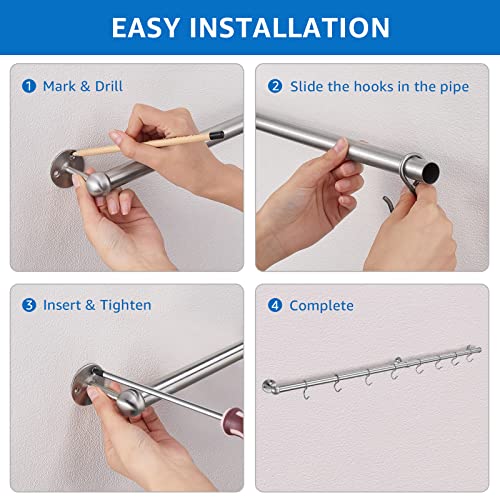 EASY INSTALLATION

1 Mark & Drill

2 Slide the hooks in the pipe

3 Insert & Tighten

4 Complete