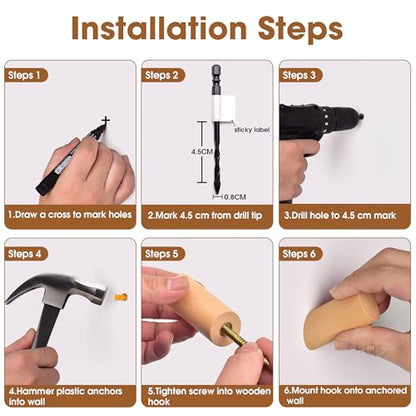 Installation Steps

Steps 1

1.Draw a cross to mark holes

Steps 2

sticky label

4.5CM

0.8CM

2.Mark 4.5 cm from drill tip

Steps 3

3.Drill hole to 4.5 cm mark

Steps 4

4.Hammer plastic anchors into wall

Steps 5

5.Tighten screw into wooden hook

Steps 6

6.Mount hook onto anchored wall