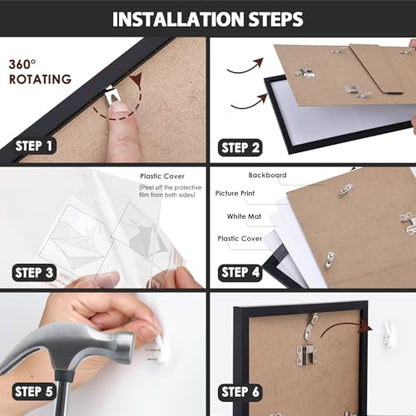 INSTALLATION STEPS

360°
ROTATING

STEP 1

STEP 2

Plastic Cover
(Peel off the protective film from both sides)

STEP 3

Backboard

Picture Print

White Mat

Plastic Cover

STEP 4

STEP 5

STEP 6