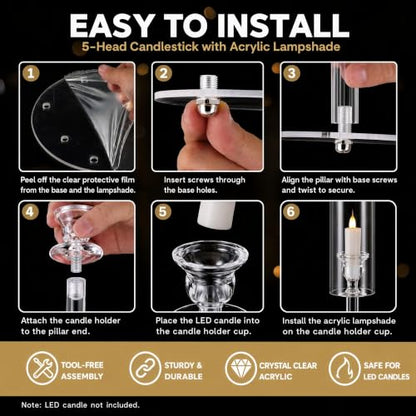 EASY TO INSTALL
5-Head Candlestick with Acrylic Lampshade

1
Peel off the clear protective film from the base and the lampshade.

2
Insert screws through the base holes.

3
Align the pillar with base screws and twist to secure.

4
Attach the candle holder to the pillar end.

5
Place the LED candle into the candle holder cup.

6
Install the acrylic lampshade on the candle holder cup.

TOOL-FREE ASSEMBLY

STURDY & DURABLE

CRYSTAL CLEAR ACRYLIC

SAFE FOR LED CANDLES

Note: LED candle not included.