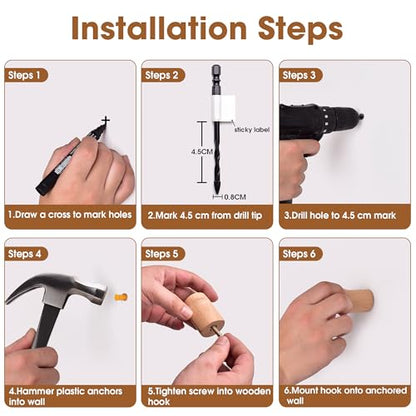 Installation Steps

Steps 1

1.Draw a cross to mark holes

Steps 2

sticky label

4.5CM

0.8CM

2.Mark 4.5 cm from drill tip

Steps 3

3.Drill hole to 4.5 cm mark

Steps 4

4.Hammer plastic anchors into wall

Steps 5

5.Tighten screw into wooden hook

Steps 6

6.Mount hook onto anchored wall