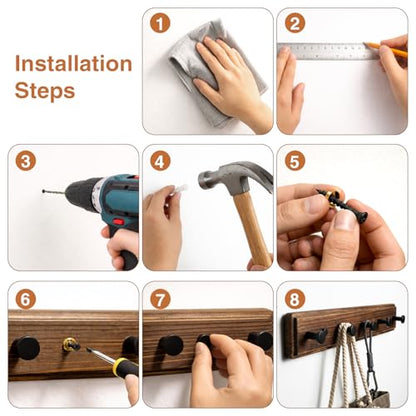 Installation Steps

1

2

3

4

5

6

7

8