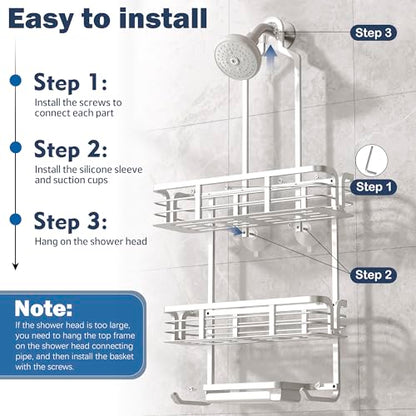 Easy to install

Step 1:
Install the screws to connect each part

Step 2:
Install the silicone sleeve and suction cups

Step 3:
Hang on the shower head

Note:
If the shower head is too large, you need to hang the top frame on the shower head connecting pipe, and then install the basket with the screws.

Step 3

Step 1

Step 2