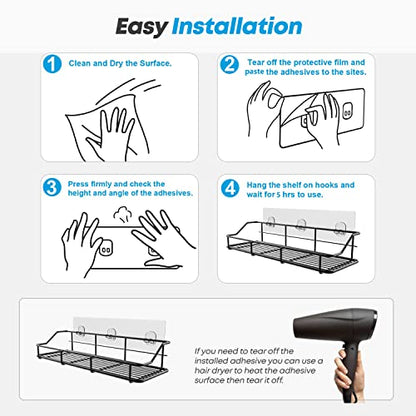 Easy Installation

1 Clean and Dry the Surface.

2 Tear off the protective film and paste the adhesives to the sites.

3 Press firmly and check the height and angle of the adhesives.

4 Hang the shelf on hooks and wait for 5 hrs to use.

If you need to tear off the installed adhesive you can use a hair dryer to heat the adhesive surface then tear it off.