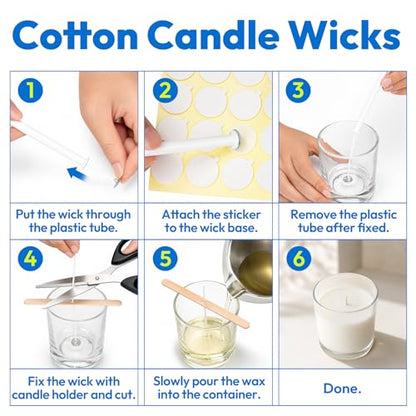 Cotton Candle Wicks

1

Put the wick through the plastic tube.

2

Attach the sticker to the wick base.

3

Remove the plastic tube after fixed.

4

Fix the wick with candle holder and cut.

5

Slowly pour the wax into the container.

6

Done.