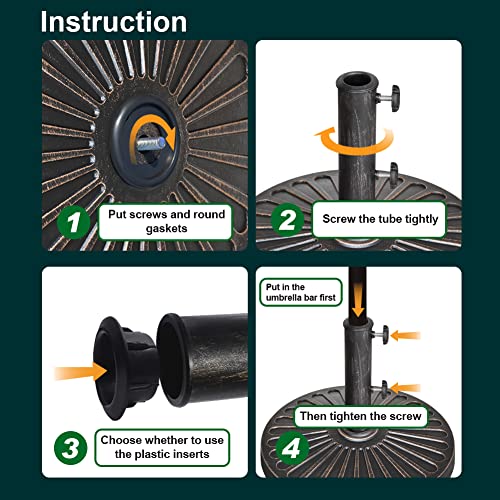 Instruction

1 Put screws and round gaskets

2 Screw the tube tightly

3 Choose whether to use the plastic inserts

Put in the umbrella bar first

Then tighten the screw

4