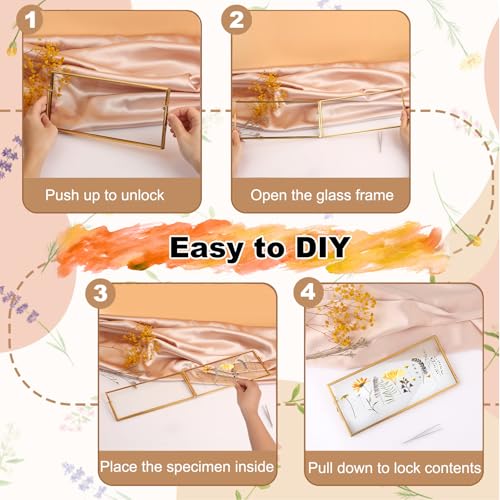 1
Push up to unlock

2
Open the glass frame

Easy to DIY

3
Place the specimen inside

4
Pull down to lock contents