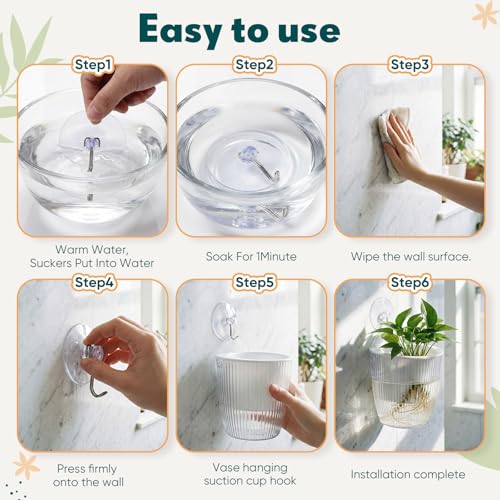 Easy to use

Step1

Warm Water, Suckers Put Into Water

Step2

Soak For 1Minute

Step3

Wipe the wall surface.

Step4

Press firmly onto the wall

Step5

Vase hanging suction cup hook

Step6

Installation complete