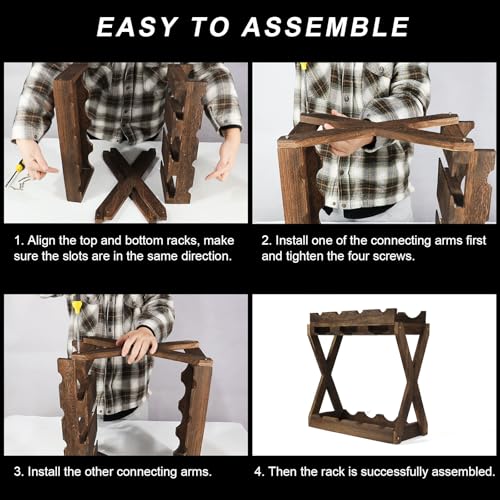 EASY TO ASSEMBLE

1. Align the top and bottom racks, make sure the slots are in the same direction.

2. Install one of the connecting arms first and tighten the four screws.

3. Install the other connecting arms.

4. Then the rack is successfully assembled.