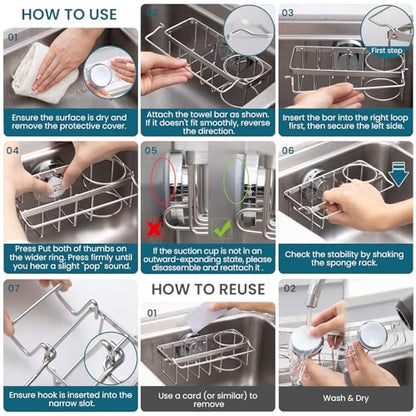 HOW TO USE

01

Ensure the surface is dry and remove the protective cover.

02

Attach the towel bar as shown. If it doesn't fit smoothly, reverse the direction.

03

First step

Insert the bar into the right loop first, then secure the left side.

04

Press Put both of thumbs on the wider ring. Press firmly until you hear a slight "pop" sound.

05

If the suction cup is not in an outward-expanding state, please disassemble and reattach it .

06

Check the stability by shaking the sponge rack.

07

Ensure hook is inserted into the narrow slot.

HOW TO REUSE

01

Use a card (or similar) to remove

02

Wash & Dry