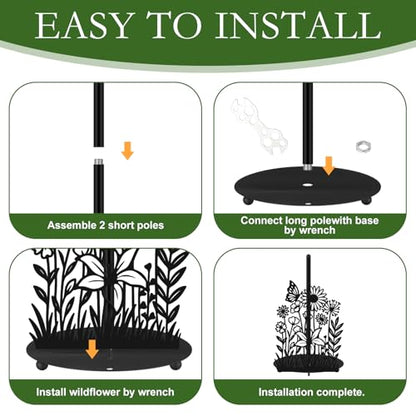 EASY TO INSTALL

Assemble 2 short poles

Connect long polewith base by wrench

Install wildflower by wrench

Installation complete.