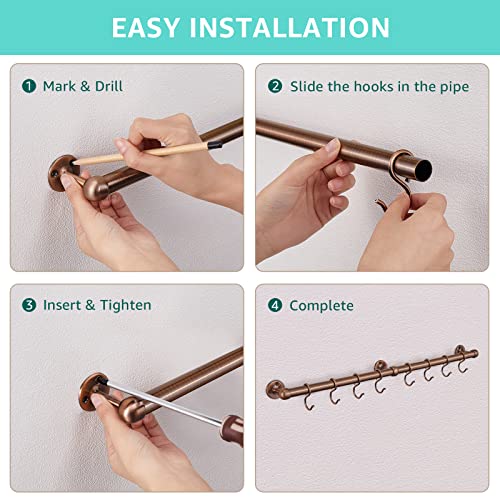 EASY INSTALLATION

1 Mark & Drill

2 Slide the hooks in the pipe

3 Insert & Tighten

4 Complete