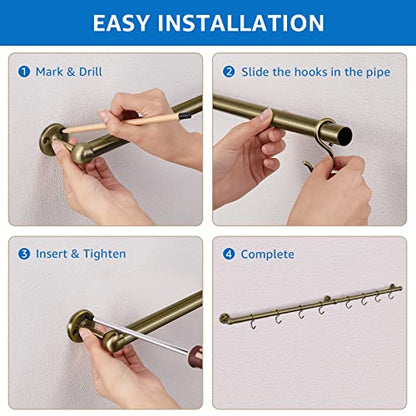 EASY INSTALLATION

1 Mark & Drill

2 Slide the hooks in the pipe

3 Insert & Tighten

4 Complete