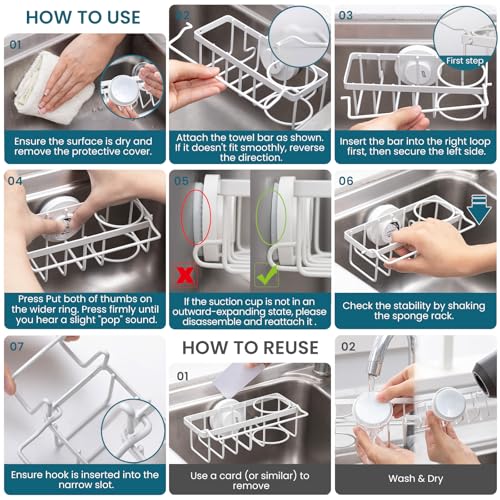 HOW TO USE

01

Ensure the surface is dry and remove the protective cover.

02

Attach the towel bar as shown. If it doesn't fit smoothly, reverse the direction.

03

First step

Insert the bar into the right loop first, then secure the left side.

04

Press Put both of thumbs on the wider ring. Press firmly until you hear a slight "pop" sound.

05

If the suction cup is not in an outward-expanding state, please disassemble and reattach it .

06

Check the stability by shaking the sponge rack.

07

Ensure hook is inserted into the narrow slot.

HOW TO REUSE

01

Use a card (or similar) to remove

02

Wash & Dry