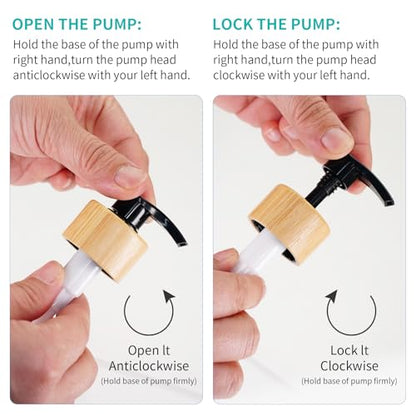 OPEN THE PUMP:
Hold the base of the pump with right hand,turn the pump head anticlockwise with your left hand.

Open It
Anticlockwise
(Hold base of pump firmly)

LOCK THE PUMP:
Hold the base of the pump with right hand,turn the pump head clockwise with your left hand.

Lock It
Clockwise
(Hold base of pump firmly)