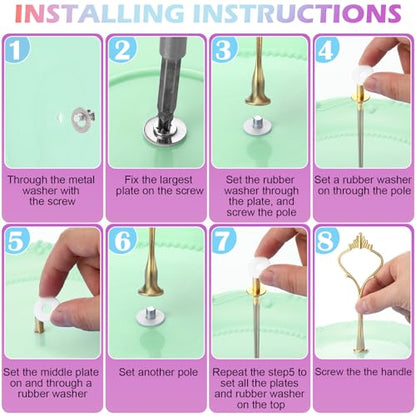 INSTALLING INSTRUCTIONS

1
Through the metal washer with the screw

2
Fix the largest plate on the screw

3
Set the rubber washer through the plate, and screw the pole

4
Set a rubber washer on through the pole

5
Set the middle plate on and through a rubber washer

6
Set another pole

7
Repeat the step5 to set all the plates and rubber washer on the top

8
Screw the the handle