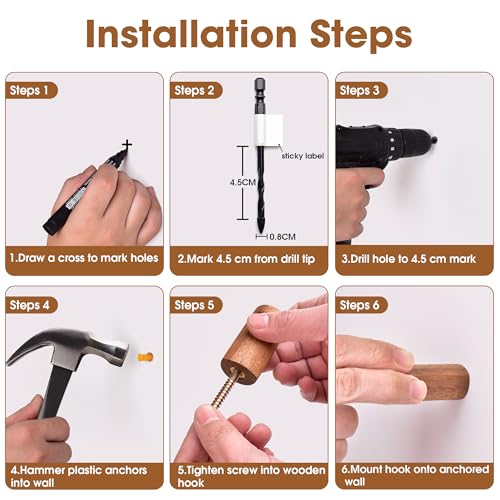 Installation Steps

Steps 1

1.Draw a cross to mark holes

Steps 2

sticky label

4.5CM

0.8CM

2.Mark 4.5 cm from drill tip

Steps 3

3.Drill hole to 4.5 cm mark

Steps 4

4.Hammer plastic anchors into wall

Steps 5

5.Tighten screw into wooden hook

Steps 6

6.Mount hook onto anchored wall