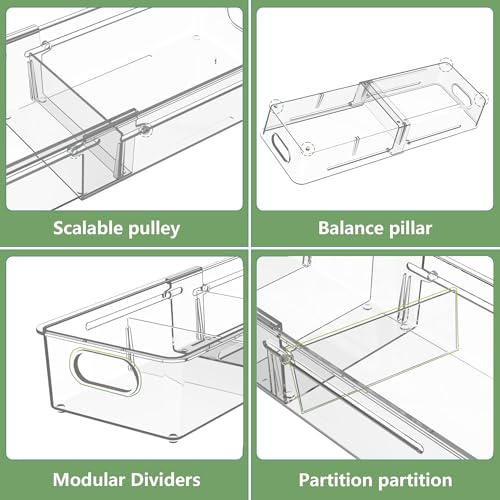 Scalable pulley

Balance pillar

Modular Dividers

Partition partition