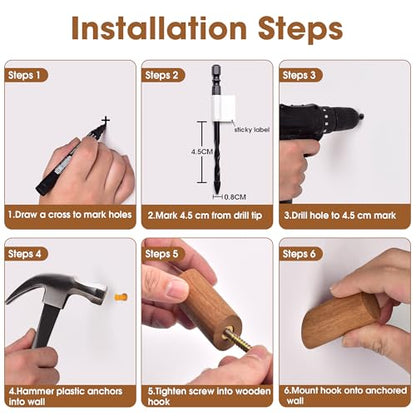 Installation Steps

Steps 1

1.Draw a cross to mark holes

Steps 2

sticky label

4.5CM

0.8CM

2.Mark 4.5 cm from drill tip

Steps 3

3.Drill hole to 4.5 cm mark

Steps 4

4.Hammer plastic anchors into wall

Steps 5

5.Tighten screw into wooden hook

Steps 6

6.Mount hook onto anchored wall