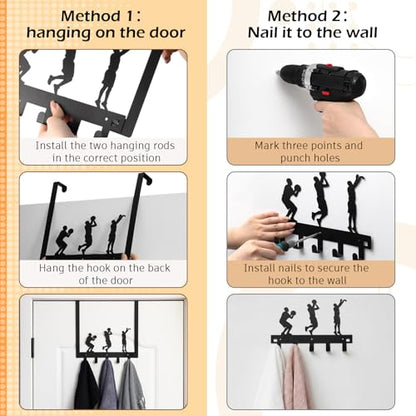 Method 1:
hanging on the door

Install the two hanging rods in the correct position

Hang the hook on the back of the door

Method 2:
Nail it to the wall

Mark three points and punch holes

Install nails to secure the hook to the wall