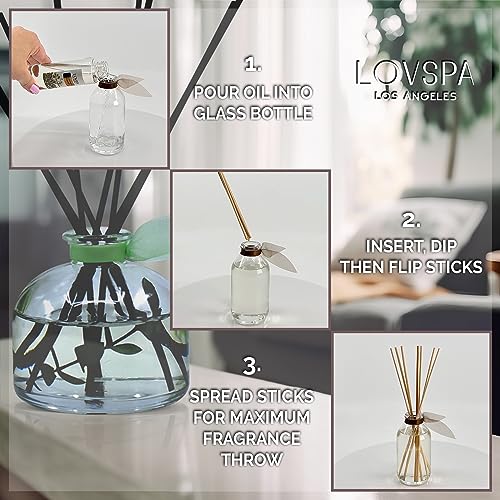 1.
POUR OIL INTO GLASS BOTTLE

LOVSPA
LOS ANGELES

2.
INSERT, DIP THEN FLIP STICKS

3.
SPREAD STICKS FOR MAXIMUM FRAGRANCE THROW