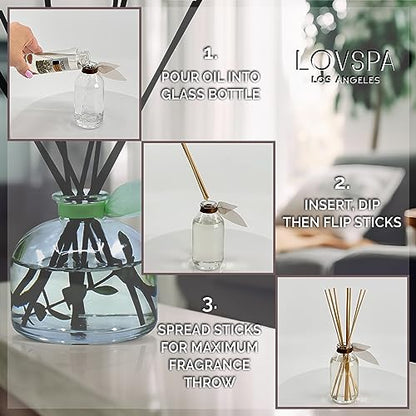 1.
POUR OIL INTO GLASS BOTTLE

LOVSPA
LOS ANGELES

2.
INSERT, DIP THEN FLIP STICKS

3.
SPREAD STICKS FOR MAXIMUM FRAGRANCE THROW